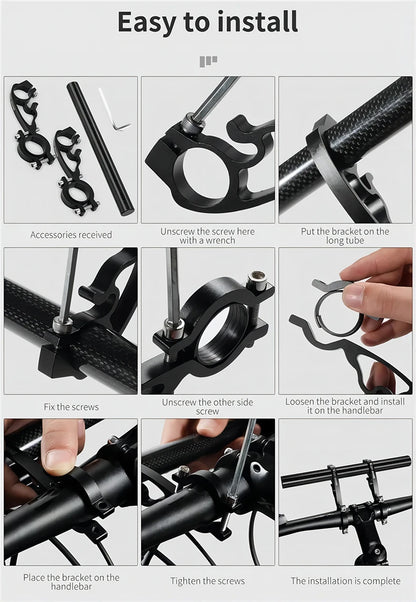 Easy to install

Accessories received

Unscrew the screw here with a wrench

Put the bracket on the long tube

Fix the screws

Unscrew the other side screw

Loosen the bracket and install it on the handlebar

Place the bracket on the handlebar

Tighten the screws

The installation is complete