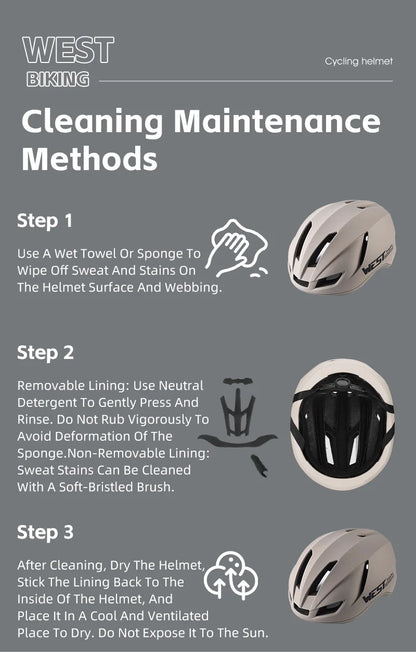 WEST
BIKING

Cycling helmet

Cleaning Maintenance Methods

Step 1

Use A Wet Towel Or Sponge To Wipe Off Sweat And Stains On The Helmet Surface And Webbing.

WEST

Step 2

Removable Lining: Use Neutral Detergent To Gently Press And Rinse. Do Not Rub Vigorously To Avoid Deformation Of The Sponge.Non-Removable Lining: Sweat Stains Can Be Cleaned With A Soft-Bristled Brush.

Step 3

After Cleaning, Dry The Helmet, Stick The Lining Back To The Inside Of The Helmet, And Place It In A Cool And Ventilated Place To Dry. Do Not Expose It To The Sun.

WEST