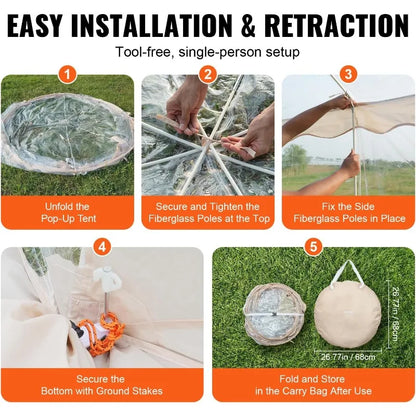 EASY INSTALLATION & RETRACTION

Tool-free, single-person setup

1

Unfold the Pop-Up Tent

2

Secure and Tighten the Fiberglass Poles at the Top

3

Fix the Side Fiberglass Poles in Place

4

Secure the Bottom with Ground Stakes

5

26.77in / 68cm

26.77in / 68cm

Fold and Store in the Carry Bag After Use